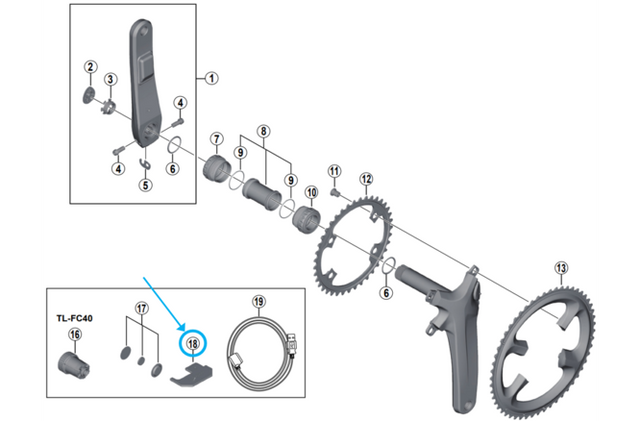 1
2
3
4
4
5
6
7
8
9
9
10
11
12
6
13
TL-FC40
16
17
18
19