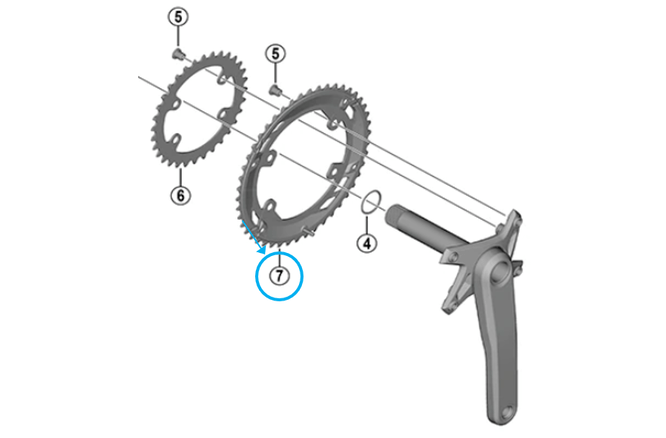 5
5
6
4
7